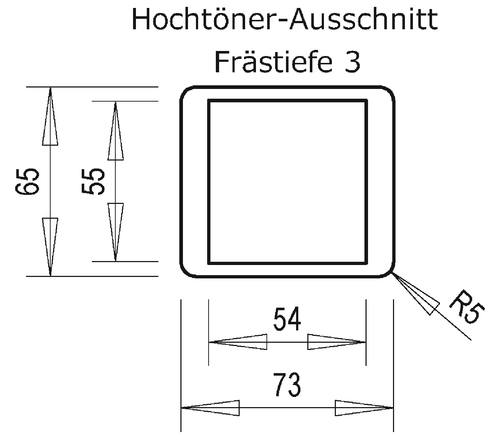 Hochtöner-Ausschnitt

Frästiefe 3

65

55

R5

54

73